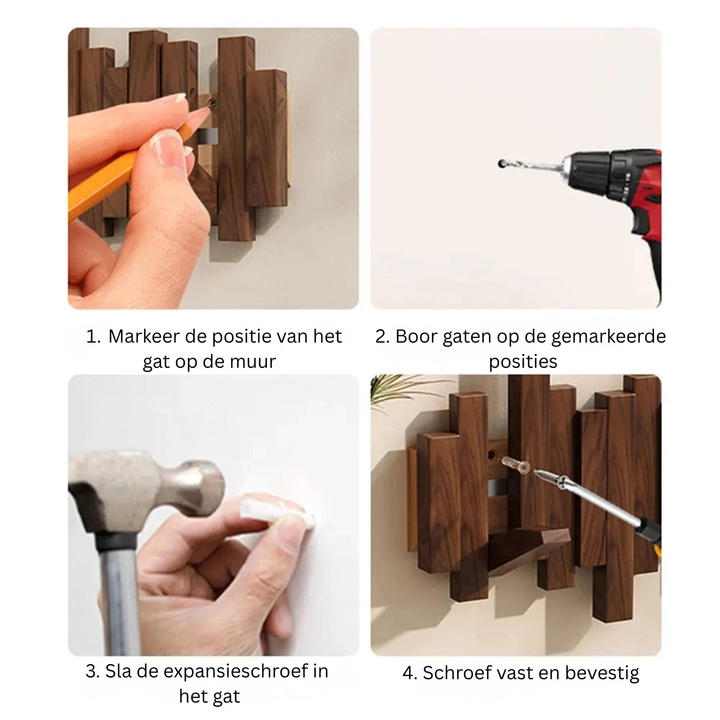 1. Markeer de positie van het gat op de muur

2. Boor gaten op de gemarkeerde posities

3. Sla de expansieschroef in het gat

4. Schroef vast en bevestig