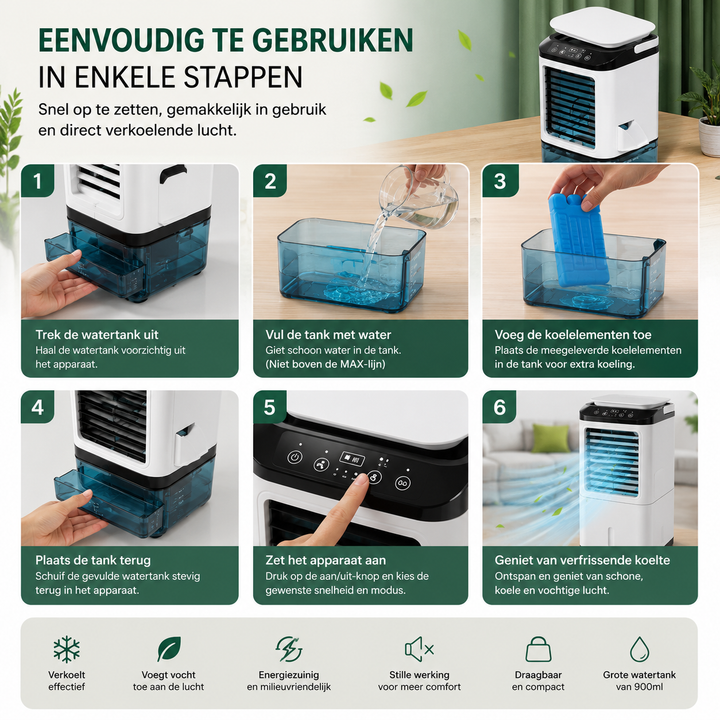 EENVOUDIG TE GEBRUIKEN
IN ENKELE STAPPEN

Snel op te zetten, gemakkelijk in gebruik en direct verkoelende lucht.

1
Trek de watertank uit
Haal de watertank voorzichtig uit het apparaat.

2
Vul de tank met water
Giet schoon water in de tank. (Niet boven de MAX-lijn)

3
Voeg de koelelementen toe
Plaats de meegeleverde koelelementen in de tank voor extra koeling.

4
Plaats de tank terug
Schuif de gevulde watertank stevig terug in het apparaat.

5
Zet het apparaat aan
Druk op de aan/uit-knop en kies de gewenste snelheid en modus.

6
Geniet van verfrissende koelte
Ontspan en geniet van schone, koele en vochtige lucht.

Verkoelt effectief

Voegt vocht toe aan de lucht

Energiezuinig en milieuvriendelijk

Stille werking voor meer comfort

Draagbaar en compact

Grote watertank van 900ml